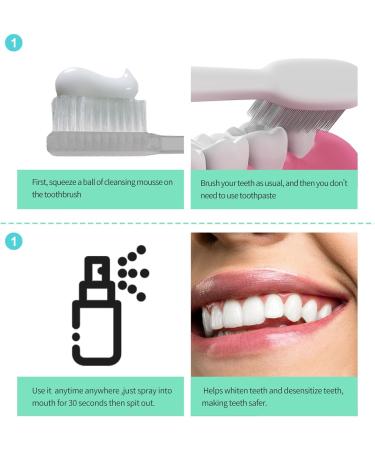 1

First, squeeze a ball of cleansing mousse on the toothbrush

Brush your teeth as usual, and then you don't need to use toothpaste

1

Use it anytime anywhere ,just spray into mouth for 30 seconds then spit out.

Helps whiten teeth and desensitize teeth, making teeth safer.