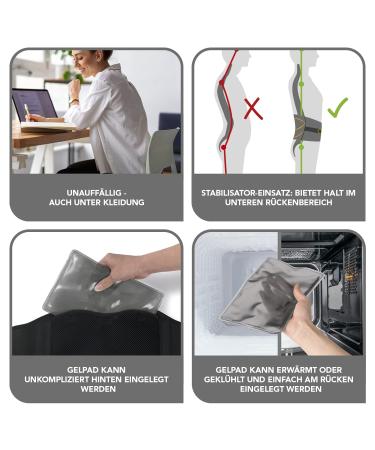 UNAUFFÄLLIG - AUCH UNTER KLEIDUNG

STABILISATOR-EINSATZ: BIETET HALT IM UNTEREN RÜCKENBEREICH

GELPAD KANN UNKOMPLIZIERT HINTEN EINGELEGT WERDEN

GELPAD KANN ERWÄRMT ODER GEKLÜHLT UND EINFACH AM RÜCKEN EINGELEGT WERDEN