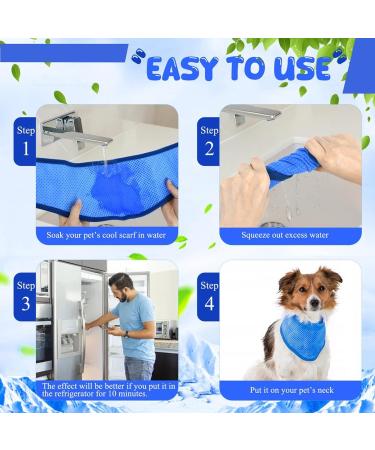 EASY TO USE

Step 1
Soak your pet's cool scarf in water

Step 2
Squeeze out excess water

Step 3
The effect will be better if you put it in the refrigerator for 10 minutes.

Step 4
Put it on your pet's neck