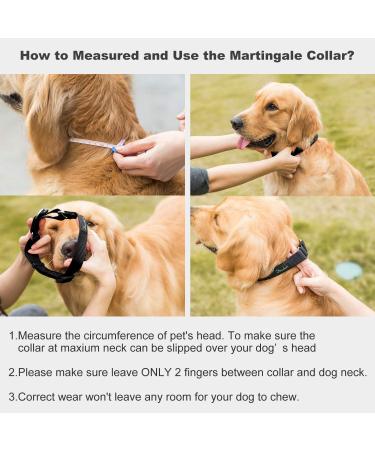 How to Measured and Use the Martingale Collar?

1.Measure the circumference of pet's head. To make sure the collar at maxium neck can be slipped over your dog' s head

2.Please make sure leave ONLY 2 fingers between collar and dog neck.

3.Correct wear won't leave any room for your dog to chew.