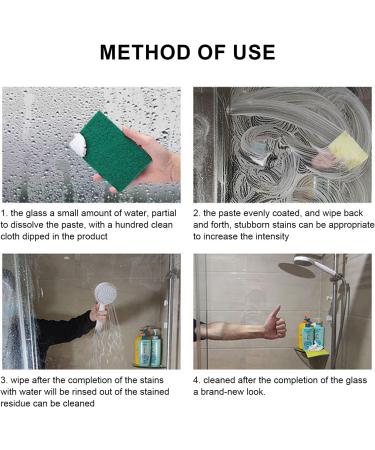 METHOD OF USE

1. the glass a small amount of water, partial to dissolve the paste, with a hundred clean cloth dipped in the product

2. the paste evenly coated, and wipe back and forth, stubborn stains can be appropriate to increase the intensity

3. wipe after the completion of the stains with water will be rinsed out of the stained residue can be cleaned

4. cleaned after the completion of the glass a brand-new look.