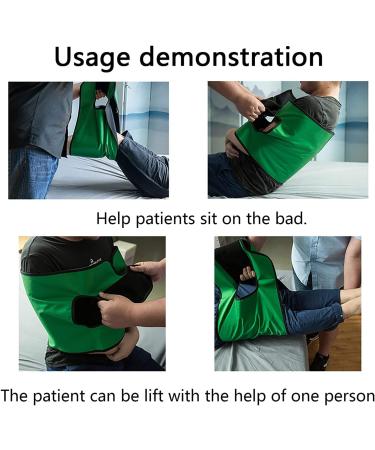 Usage demonstration

Help patients sit on the bad.

The patient can be lift with the help of one person