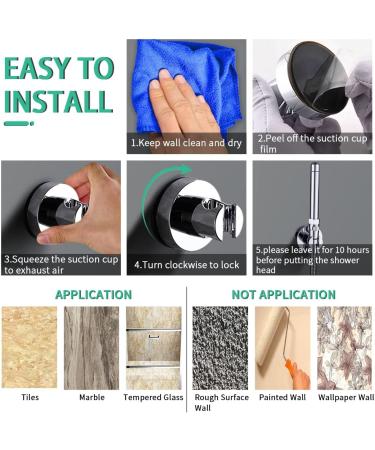 EASY TO INSTALL

1.Keep wall clean and dry

2.Peel off the suction cup film

3.Squeeze the suction cup to exhaust air

4.Turn clockwise to lock

5.please leave it for 10 hours before putting the shower head

APPLICATION

Tiles

Marble

Tempered Glass

NOT APPLICATION

Rough Surface Wall

Painted Wall

Wallpaper Wall