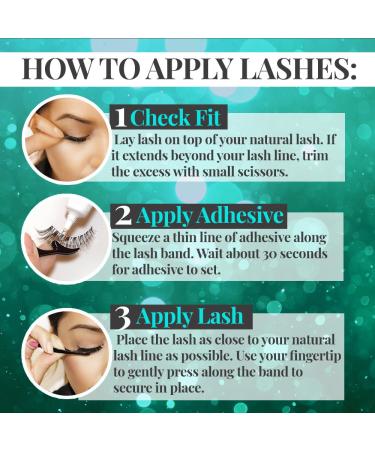 HOW TO APPLY LASHES:

1 Check Fit

Lay lash on top of your natural lash. If it extends beyond your lash line, trim the excess with small scissors.

2 Apply Adhesive

Squeeze a thin line of adhesive along the lash band. Wait about 30 seconds for adhesive to set.

3 Apply Lash

Place the lash as close to your natural lash line as possible. Use your fingertip to gently press along the band to secure in place.