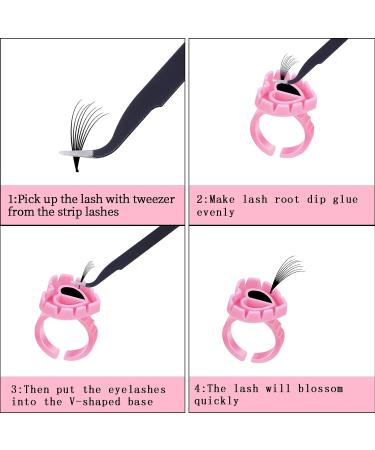 1:Pick up the lash with tweezer from the strip lashes

2:Make lash root dip glue evenly

3:Then put the eyelashes into the V-shaped base

4:The lash will blossom quickly