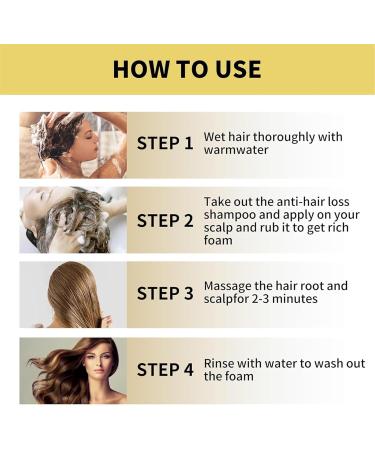 HOW TO USE

STEP 1 Wet hair thoroughly with warmwater

STEP 2 Take out the anti-hair loss shampoo and apply on your scalp and rub it to get rich foam

STEP 3 Massage the hair root and scalpfor 2-3 minutes

STEP 4 Rinse with water to wash out the foam