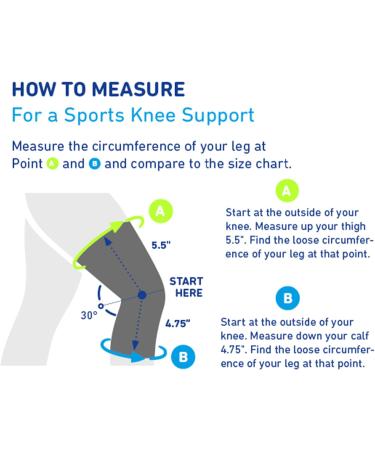 HOW TO MEASURE
For a Sports Knee Support

Measure the circumference of your leg at Point A and B and compare to the size chart.

A
5.5"
START HERE
30°
4.75"
B

A
Start at the outside of your knee. Measure up your thigh 5.5". Find the loose circumference of your leg at that point.

B
Start at the outside of your knee. Measure down your calf 4.75". Find the loose circumference of your leg at that point.