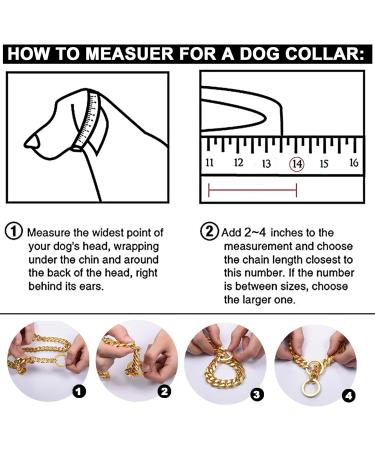 HOW TO MEASUER FOR A DOG COLLAR:

11 12 13 14 15 16

1 Measure the widest point of your dog's head, wrapping under the chin and around the back of the head, right behind its ears.

2 Add 2~4 inches to the measurement and choose the chain length closest to this number. If the number is between sizes, choose the larger one.

1

2

3

4