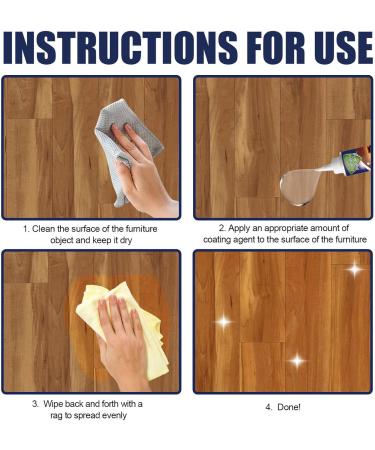 INSTRUCTIONS FOR USE

1. Clean the surface of the furniture object and keep it dry

2. Apply an appropriate amount of coating agent to the surface of the furniture

3. Wipe back and forth with a rag to spread evenly

4. Done!