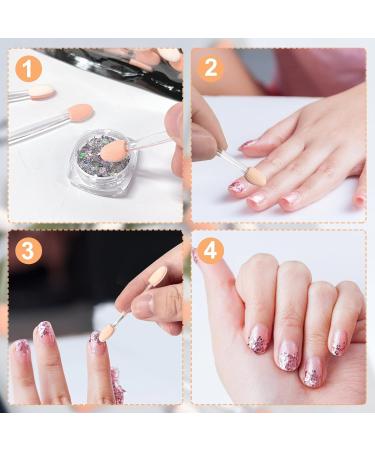 1

2

3

4