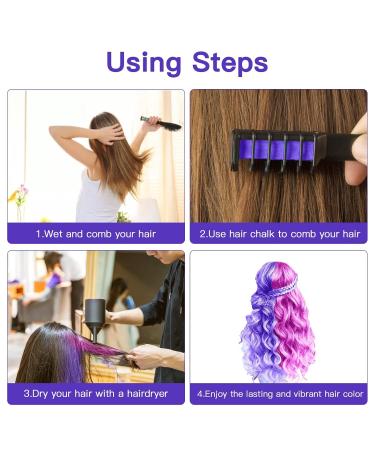 Using Steps

1.Wet and comb your hair

2.Use hair chalk to comb your hair

3.Dry your hair with a hairdryer

4.Enjoy the lasting and vibrant hair color