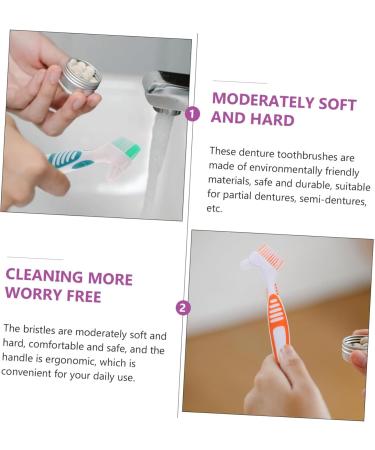 1

MODERATELY SOFT AND HARD

These denture toothbrushes are made of environmentally friendly materials, safe and durable, suitable for partial dentures, semi-dentures, etc.

CLEANING MORE WORRY FREE

2

The bristles are moderately soft and hard, comfortable and safe, and the handle is ergonomic, which is convenient for your daily use.