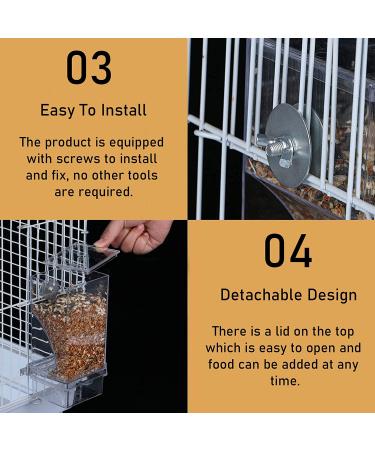 03

Easy To Install

The product is equipped with screws to install and fix, no other tools are required.

04

Detachable Design

There is a lid on the top which is easy to open and food can be added at any time.