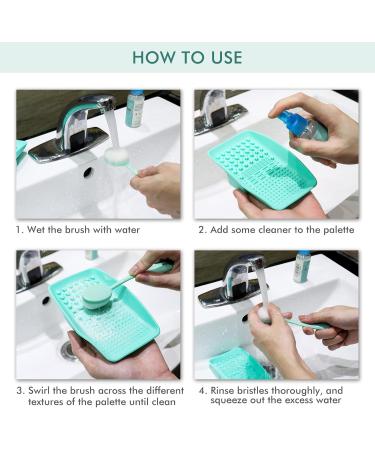 HOW TO USE

1. Wet the brush with water

2. Add some cleaner to the palette

3. Swirl the brush across the different textures of the palette until clean

4. Rinse bristles thoroughly, and squeeze out the excess water