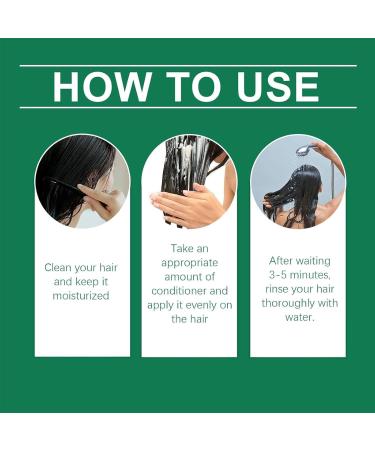 HOW TO USE

Clean your hair and keep it moisturized

Take an appropriate amount of conditioner and apply it evenly on the hair

After waiting 3-5 minutes, rinse your hair thoroughly with water.