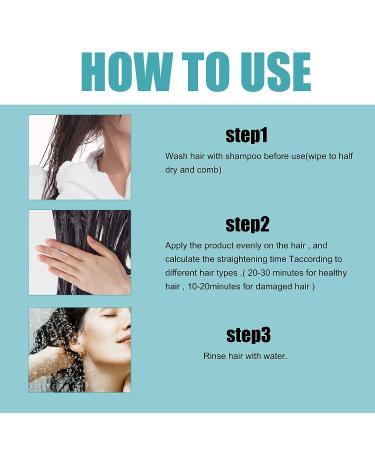 HOW TO USE

step1

Wash hair with shampoo before use(wipe to half dry and comb)

step2

Apply the product evenly on the hair , and calculate the straightening time Taccording to different hair types .( 20-30 minutes for healthy hair , 10-20minutes for damaged hair )

step3

Rinse hair with water.