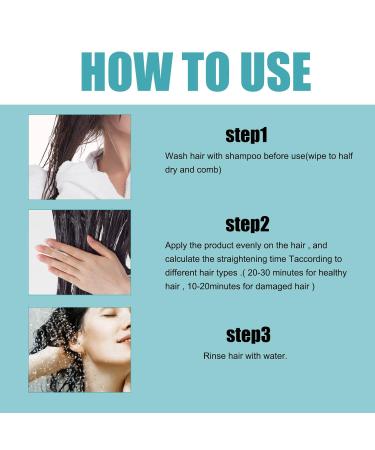 HOW TO USE

step1

Wash hair with shampoo before use(wipe to half dry and comb)

step2

Apply the product evenly on the hair , and calculate the straightening time Taccording to different hair types .( 20-30 minutes for healthy hair , 10-20minutes for damaged hair )

step3

Rinse hair with water.