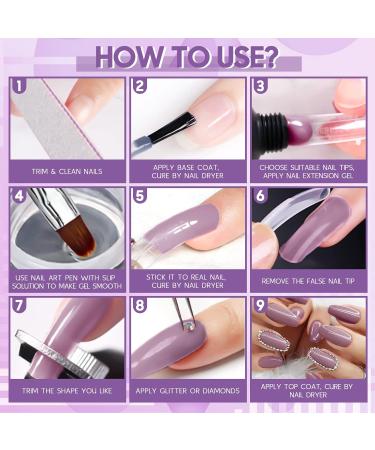 HOW TO USE?

1
TRIM & CLEAN NAILS

2
APPLY BASE COAT, CURE BY NAIL DRYER

3
CHOOSE SUITABLE NAIL TIPS, APPLY NAIL EXTENSION GEL

4
USE NAIL ART PEN WITH SLIP SOLUTION TO MAKE GEL SMOOTH

5
STICK IT TO REAL NAIL, CURE BY NAIL DRYER

6
REMOVE THE FALSE NAIL TIP

7
TRIM THE SHAPE YOU LIKE

8
APPLY GLITTER OR DIAMONDS

9
APPLY TOP COAT, CURE BY NAIL DRYER