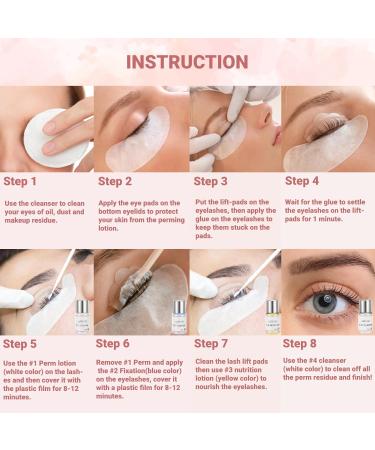 INSTRUCTION

Step 1

Use the cleanser to clean your eyes of oil, dust and makeup residue.

Step 2

Apply the eye pads on the bottom eyelids to protect your skin from the perming lotion.

Step 3

Put the lift-pads on the eyelashes, then apply the glue on the eyelashes to keep them stuck on the pads.

Step 4

Wait for the glue to settle the eyelashes on the lift-pads for 1 minute.

Step 5

Use the #1 Perm lotion (white color) on the lashes and then cover it with the plastic film for 8-12 minutes.

Step 6

Remove #1 Perm and apply the #2 Fixation(blue color) on the eyelashes, cover it with a plastic film for 8-12 minutes.

Step 7

Clean the lash lift pads then use #3 nutrition lotion (yellow color) to nourish the eyelashes.

Step 8

Use the #4 cleanser (white color) to clean off all the perm residue and finish!