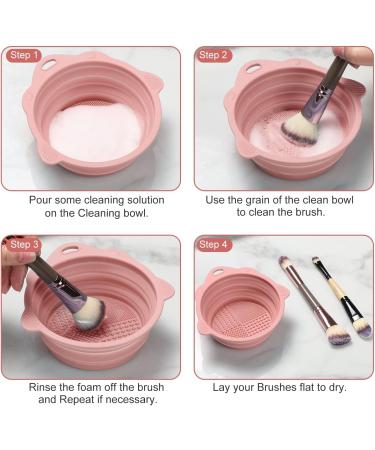 Step 1

Pour some cleaning solution on the Cleaning bowl.

Step 2

Use the grain of the clean bowl to clean the brush.

Step 3

Rinse the foam off the brush and Repeat if necessary.

Step 4

Lay your Brushes flat to dry.