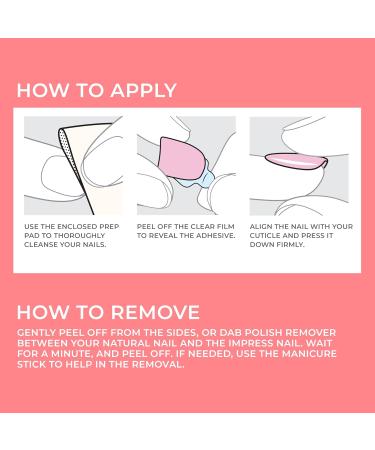 HOW TO APPLY

USE THE ENCLOSED PREP PAD TO THOROUGHLY CLEANSE YOUR NAILS.

PEEL OFF THE CLEAR FILM TO REVEAL THE ADHESIVE.

ALIGN THE NAIL WITH YOUR CUTICLE AND PRESS IT DOWN FIRMLY.

HOW TO REMOVE

GENTLY PEEL OFF FROM THE SIDES, OR DAB POLISH REMOVER BETWEEN YOUR NATURAL NAIL AND THE IMPRESS NAIL. WAIT FOR A MINUTE, AND PEEL OFF. IF NEEDED, USE THE MANICURE STICK TO HELP IN THE REMOVAL.