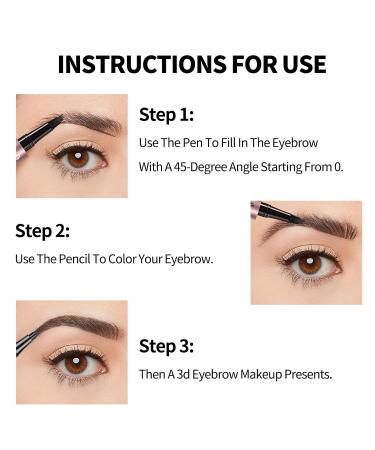 INSTRUCTIONS FOR USE

Step 1:

Use The Pen To Fill In The Eyebrow With A 45-Degree Angle Starting From 0.

Step 2:

Use The Pencil To Color Your Eyebrow.

Step 3:

Then A 3d Eyebrow Makeup Presents.