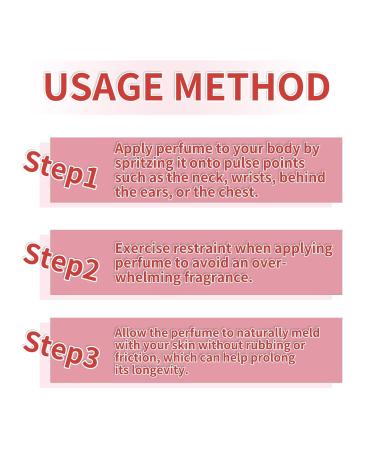 USAGE METHOD

Step1

Apply perfume to your body by spritzing it onto pulse points such as the neck, wrists, behind the ears, or the chest.

Step2

Exercise restraint when applying perfume to avoid an overwhelming fragrance.

Step3

Allow the perfume to naturally meld with your skin without rubbing or friction, which can help prolong its longevity.