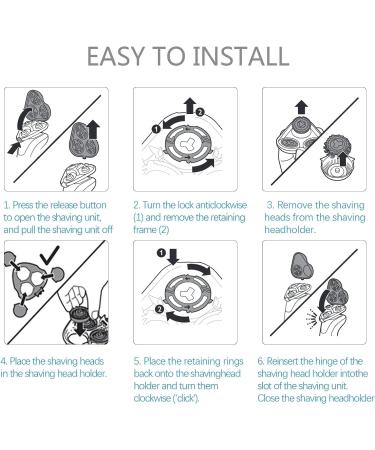 EASY TO INSTALL

1

2

1. Press the release button to open the shaving unit, and pull the shaving unit off

2. Turn the lock anticlockwise (1) and remove the retaining frame (2)

3. Remove the shaving heads from the shaving headholder.

1

2

4. Place the shaving heads in the shaving head holder.

5. Place the retaining rings back onto the shavinghead holder and turn them clockwise ('click').

6. Reinsert the hinge of the shaving head holder intothe slot of the shaving unit. Close the shaving headholder