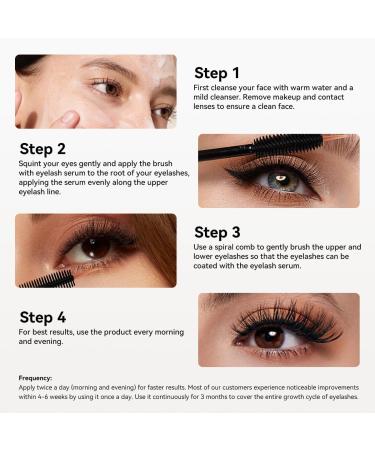 Step 1
First cleanse your face with warm water and a mild cleanser. Remove makeup and contact lenses to ensure a clean face.

Step 2
Squint your eyes gently and apply the brush with eyelash serum to the root of your eyelashes, applying the serum evenly along the upper eyelash line.

Step 3
Use a spiral comb to gently brush the upper and lower eyelashes so that the eyelashes can be coated with the eyelash serum.

Step 4
For best results, use the product every morning and evening.

Frequency:
Apply twice a day (morning and evening) for faster results. Most of our customers experience noticeable improvements within 4-6 weeks by using it once a day. Use it continuously for 3 months to cover the entire growth cycle of eyelashes.