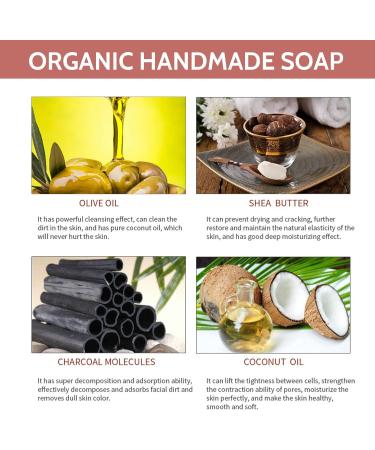 ORGANIC HANDMADE SOAP

OLIVE OIL

It has powerful cleansing effect, can clean the dirt in the skin, and has pure coconut oil, which will never hurt the skin.

SHEA BUTTER

It can prevent drying and cracking, further restore and maintain the natural elasticity of the skin, and has good deep moisturizing effect.

CHARCOAL MOLECULES

It has super decomposition and adsorption ability, effectively decomposes and adsorbs facial dirt and removes dull skin color.

COCONUT OIL

It can lift the tightness between cells, strengthen the contraction ability of pores, moisturize the skin perfectly, and make the skin healthy, smooth and soft.