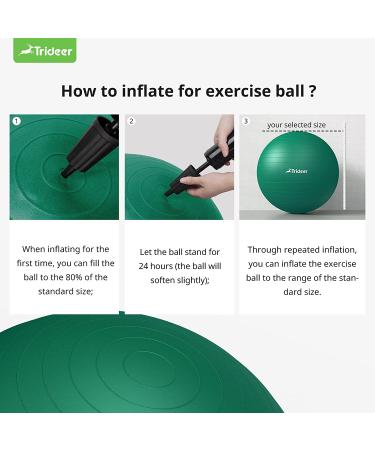 Trideer

How to inflate for exercise ball ?

1

2

3

your selected size

Trideer

When inflating for the first time, you can fill the ball to the 80% of the standard size;

Let the ball stand for 24 hours (the ball will soften slightly);

Through repeated inflation, you can inflate the exercise ball to the range of the standard size.