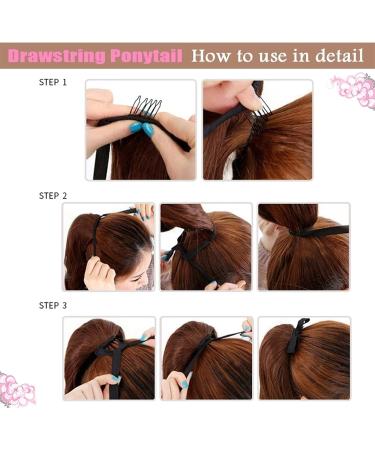 Drawstring Ponytail How to use in detail

STEP 1

STEP 2

STEP 3