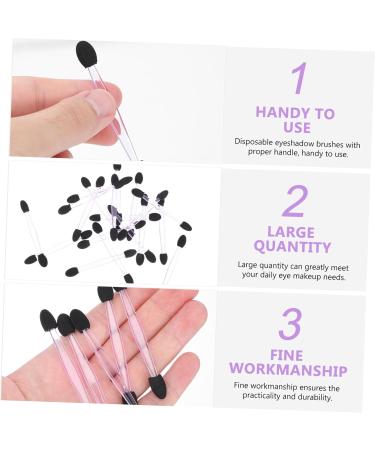 1

HANDY TO USE

Disposable eyeshadow brushes with proper handle, handy to use.

2

LARGE QUANTITY

Large quantity can greatly meet your daily eye makeup needs.

3

FINE WORKMANSHIP

Fine workmanship ensures the practicality and durability.