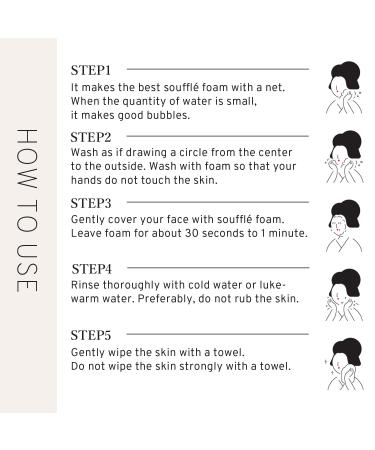 HOW TO USE

STEP1
It makes the best soufflé foam with a net. When the quantity of water is small, it makes good bubbles.

STEP2
Wash as if drawing a circle from the center to the outside. Wash with foam so that your hands do not touch the skin.

STEP3
Gently cover your face with soufflé foam. Leave foam for about 30 seconds to 1 minute.

STEP4
Rinse thoroughly with cold water or lukewarm water. Preferably, do not rub the skin.

STEP5
Gently wipe the skin with a towel. Do not wipe the skin strongly with a towel.