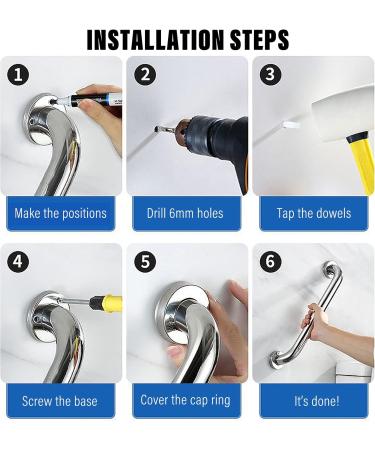 INSTALLATION STEPS

1

Make the positions

2

Drill 6mm holes

3

Tap the dowels

4

Screw the base

5

Cover the cap ring

6

It's done!