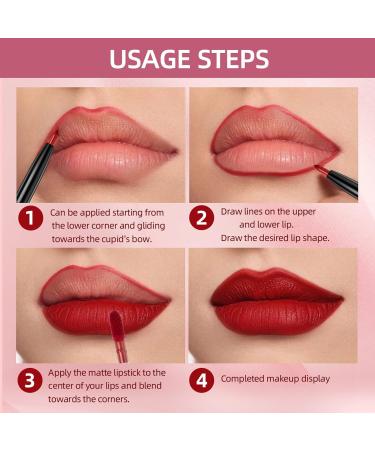 USAGE STEPS

1 Can be applied starting from the lower corner and gliding towards the cupid's bow.

2 Draw lines on the upper and lower lip. Draw the desired lip shape.

3 Apply the matte lipstick to the center of your lips and blend towards the corners.

4 Completed makeup display