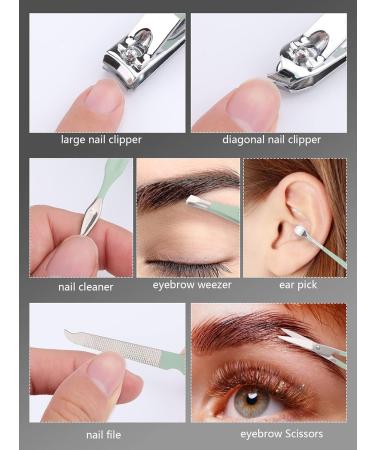 large nail clipper

diagonal nail clipper

nail cleaner

eyebrow weezer

ear pick

nail file

eyebrow Scissors