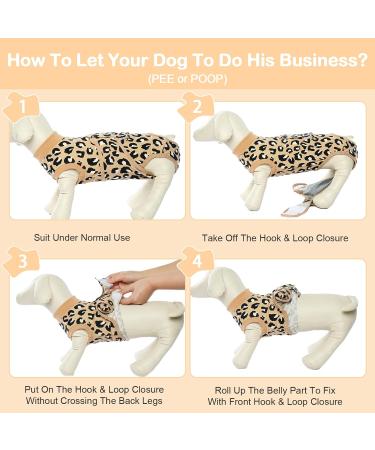 How To Let Your Dog To Do His Business?
(PEE or POOP)

1

Suit Under Normal Use

2

Take Off The Hook & Loop Closure

3

Put On The Hook & Loop Closure Without Crossing The Back Legs

4

Roll Up The Belly Part To Fix With Front Hook & Loop Closure