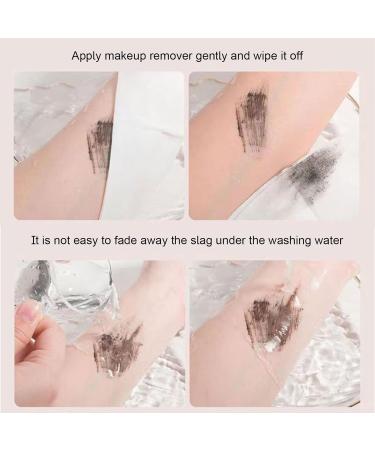 Apply makeup remover gently and wipe it off

It is not easy to fade away the slag under the washing water