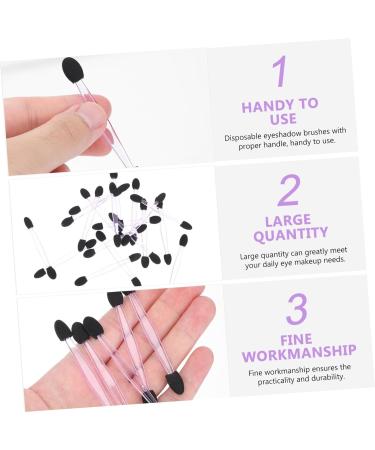 1

HANDY TO USE

Disposable eyeshadow brushes with proper handle, handy to use.

2

LARGE QUANTITY

Large quantity can greatly meet your daily eye makeup needs.

3

FINE WORKMANSHIP

Fine workmanship ensures the practicality and durability.