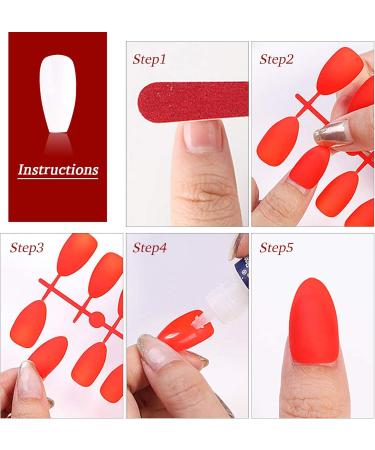 Instructions

Step1

Step2

Step3

Step4

Step5