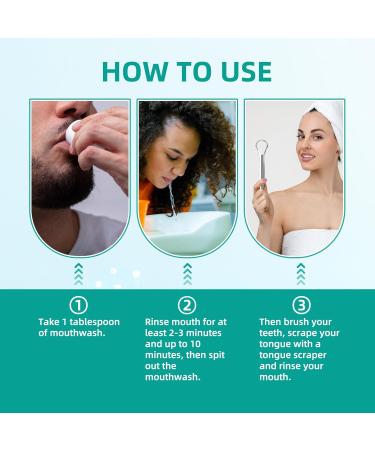 HOW TO USE

①
Take 1 tablespoon of mouthwash.

②
Rinse mouth for at least 2-3 minutes and up to 10 minutes, then spit out the mouthwash.

③
Then brush your teeth, scrape your tongue with a tongue scraper and rinse your mouth.