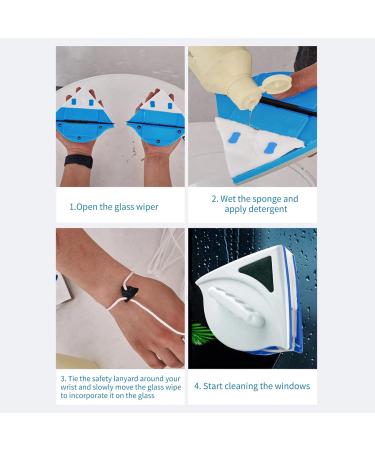 1.Open the glass wiper

2. Wet the sponge and apply detergent

3. Tie the safety lanyard around your wrist and slowly move the glass wipe to incorporate it on the glass

4. Start cleaning the windows