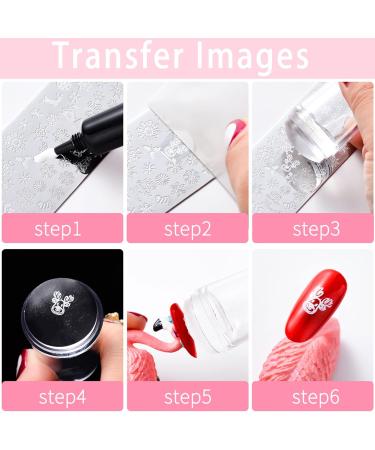 Transfer Images

step1

step2

step3

step4

step5

step6