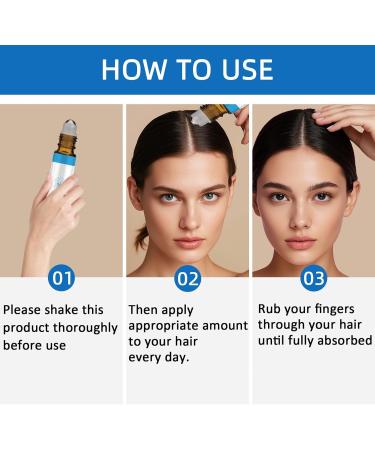 HOW TO USE

01

Please shake this product thoroughly before use

02

Then apply appropriate amount to your hair every day.

03

Rub your fingers through your hair until fully absorbed