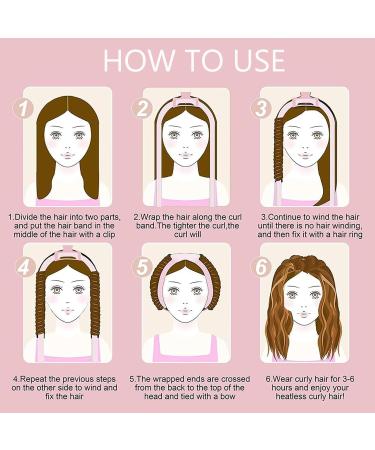 HOW TO USE

1

2

3

1.Divide the hair into two parts, and put the hair band in the middle of the hair with a clip

2.Wrap the hair along the curl band.The tighter the curl,the curl will

3.Continue to wind the hair until there is no hair winding, and then fix it with a hair ring

4

5

6

4.Repeat the previous steps on the other side to wind and fix the hair

5.The wrapped ends are crossed from the back to the top of the head and tied with a bow

6.Wear curly hair for 3-6 hours and enjoy your heatless curly hair!