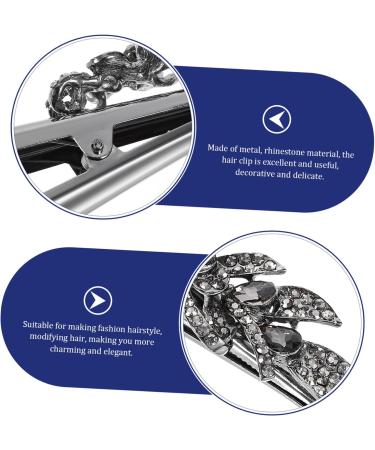 Made of metal, rhinestone material, the hair clip is excellent and useful, decorative and delicate.

Suitable for making fashion hairstyle, modifying hair, making you more charming and elegant.