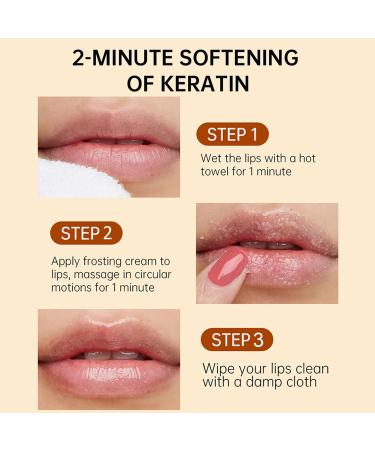 2-MINUTE SOFTENING OF KERATIN

STEP 1

Wet the lips with a hot towel for 1 minute

STEP 2

Apply frosting cream to lips, massage in circular motions for 1 minute

STEP 3

Wipe your lips clean with a damp cloth