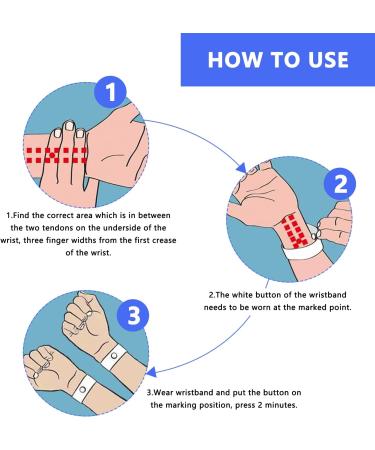 HOW TO USE

1

1.Find the correct area which is in between the two tendons on the underside of the wrist, three finger widths from the first crease of the wrist.

2

2.The white button of the wristband needs to be worn at the marked point.

3

3.Wear wristband and put the button on the marking position, press 2 minutes.