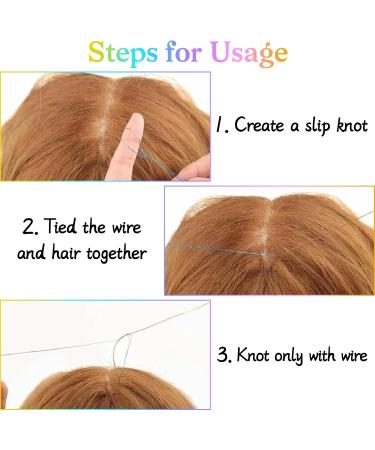 Steps for Usage

1. Create a slip knot

2. Tied the wire and hair together

3. Knot only with wire